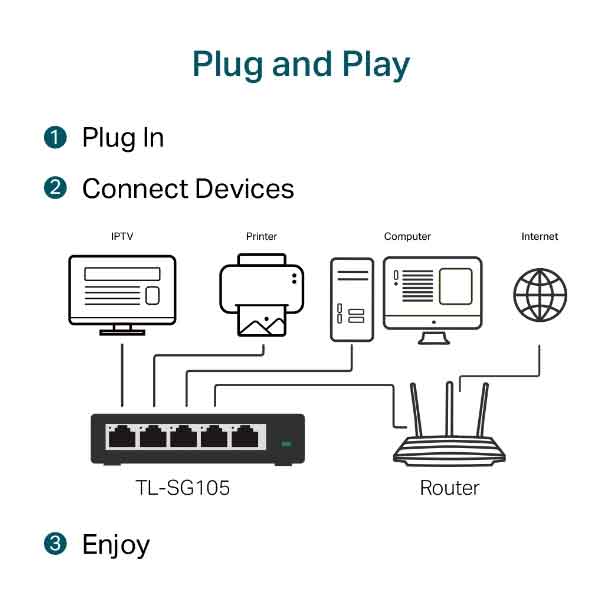 Plug and Play

1 Plug In

2 Connect Devices

IPTV

Printer

Computer

Internet

TL-SG105

Router

3 Enjoy